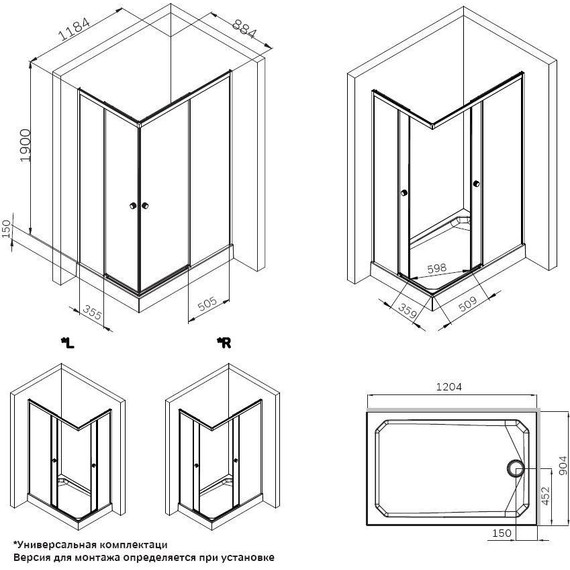 1184
884
1900
150
355
505
598
359
509
*L
*R
1204
904
452
150
*Универсальная комплектаци
Версия для монтажа определяется при установке