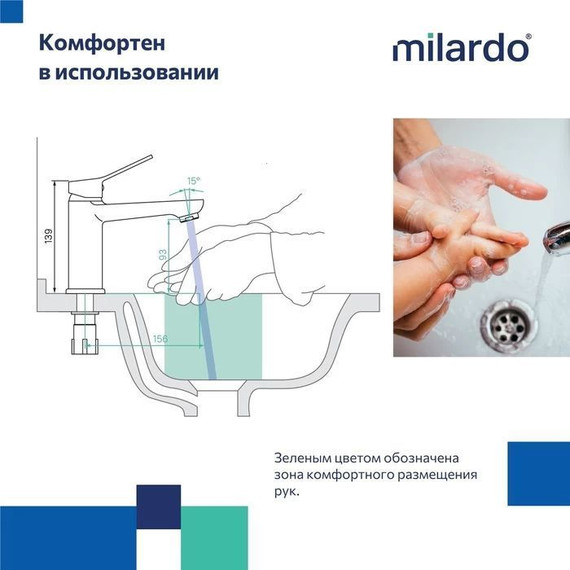 Комфортен в использовании

milardo®

15°

139

93

156

Зеленым цветом обозначена зона комфортного размещения рук.