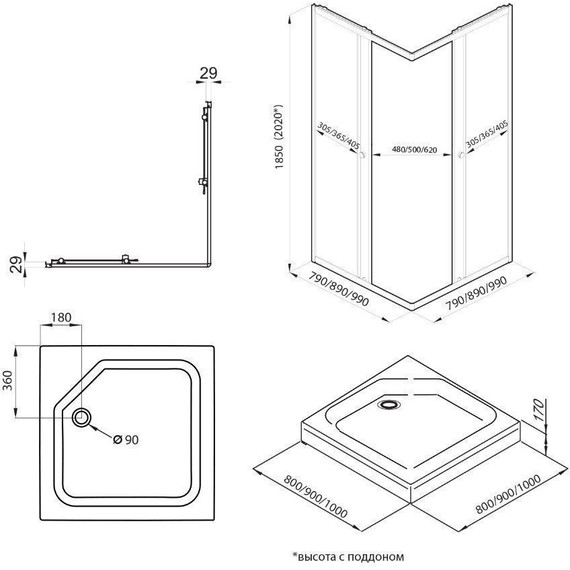 29

29

1850 (2020*)

305/365/405

480/500/620

305/365/405

790/890/990

790/890/990

180

360

Ø 90

170

800/900/1000

800/900/1000

*высота с поддоном